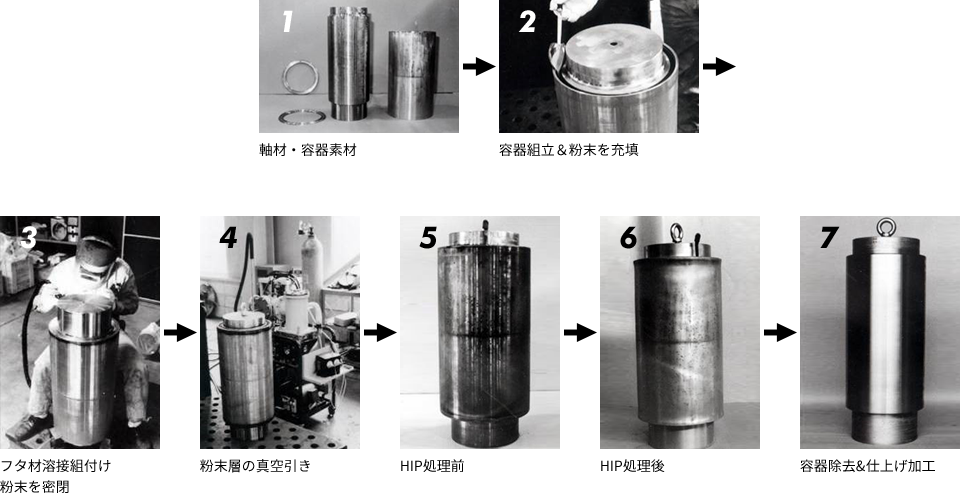 1

軸材・容器素材

2

容器組立＆粉末を充填

3

フタ材溶接組付け
粉末を密閉

4

粉末層の真空引き

5

HIP処理前

6

HIP処理後

7

容器除去&仕上げ加工